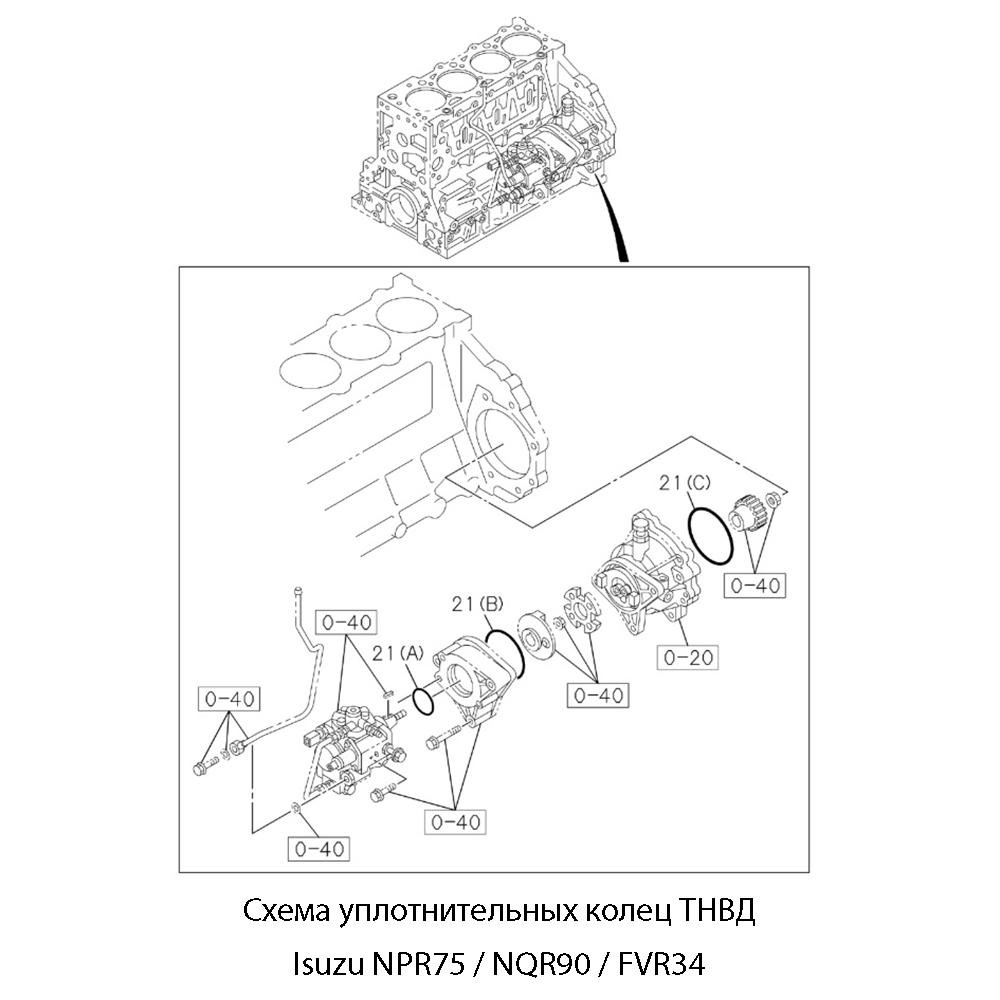 21(C)

0-40

21(B)

0-40

21(A)

0-20

0-40

0-40

0-40

0-40

Схема уплотнительных колец ТНВД

Isuzu NPR75 / NQR90 / FVR34